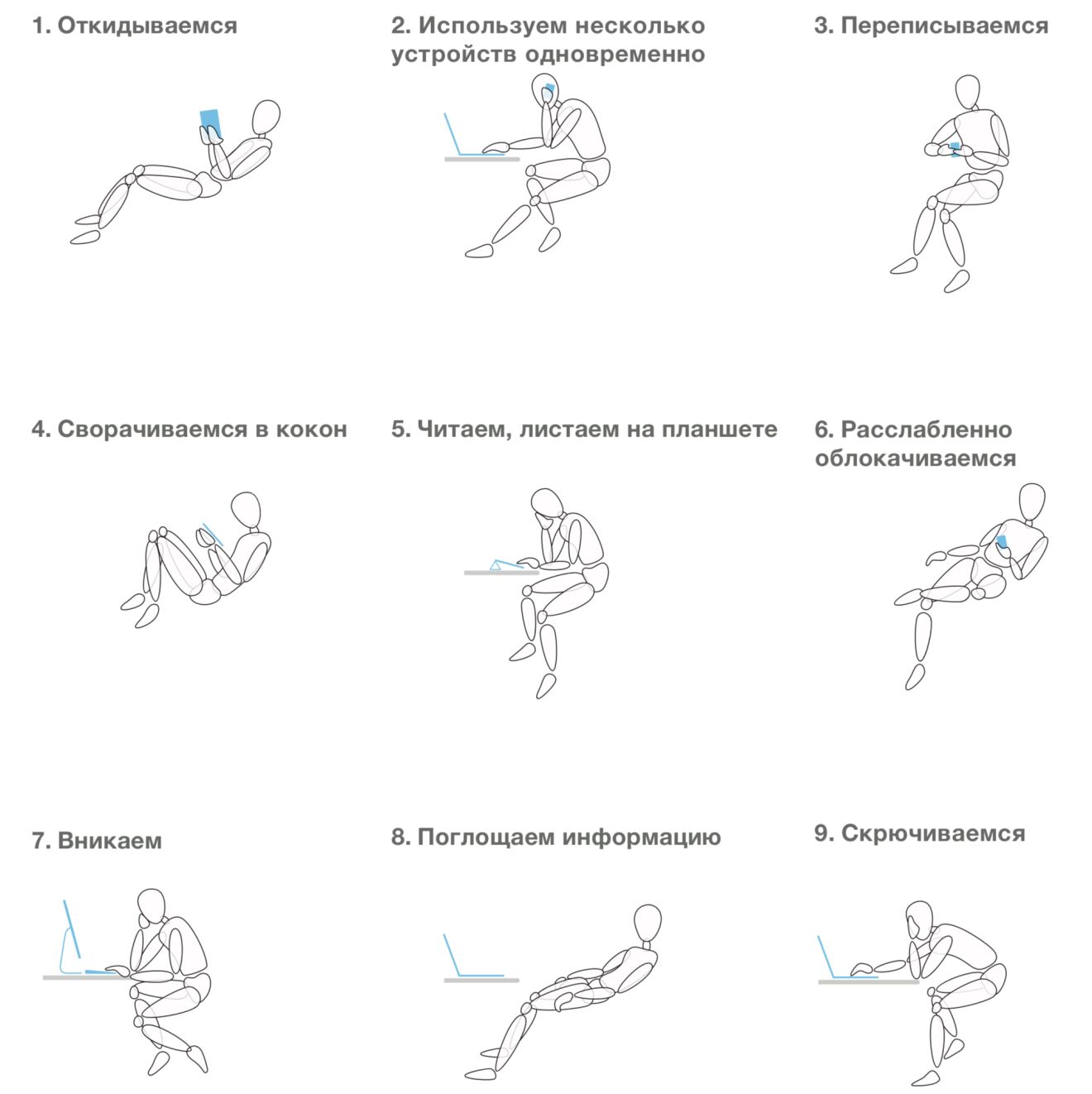 1. Откидываемся

2. Используем несколько устройств одновременно

3. Переписываемся

4. Сворачиваемся в кокон

5. Читаем, листаем на планшете

6. Расслабленно облокачиваемся

7. Вникаем

8. Поглощаем информацию

9. Скрючиваемся